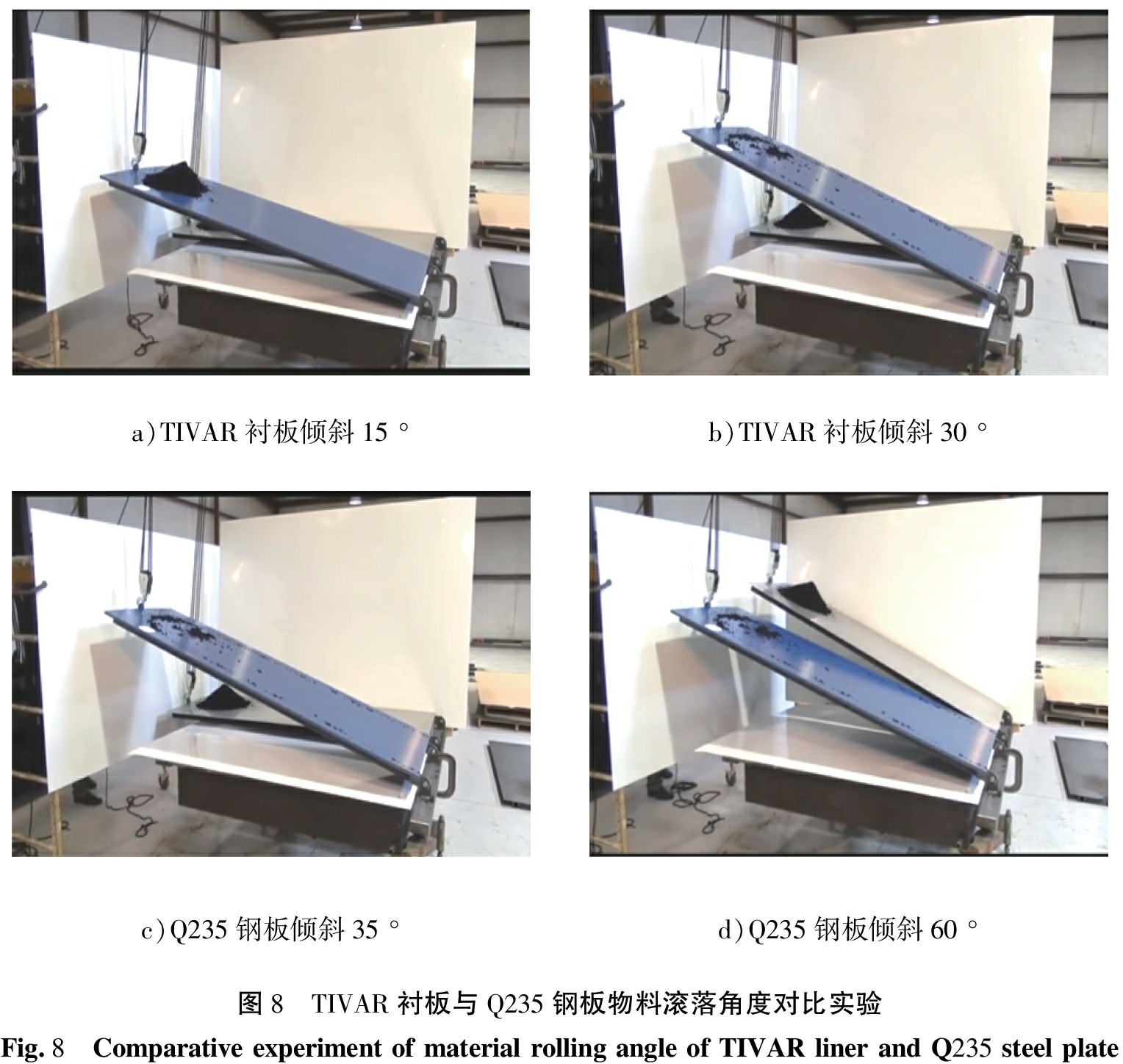 a) TIVAR 衬板倾斜 15 °

b) TIVAR 衬板倾斜 30 °

c) Q235 钢板倾斜 35 °

d) Q235 钢板倾斜 60 °

图 8　TIVAR 衬板与 Q235 钢板物料滚落角度对比实验

Fig. 8　Comparative experiment of material rolling angle of TIVAR liner and Q235 steel plate