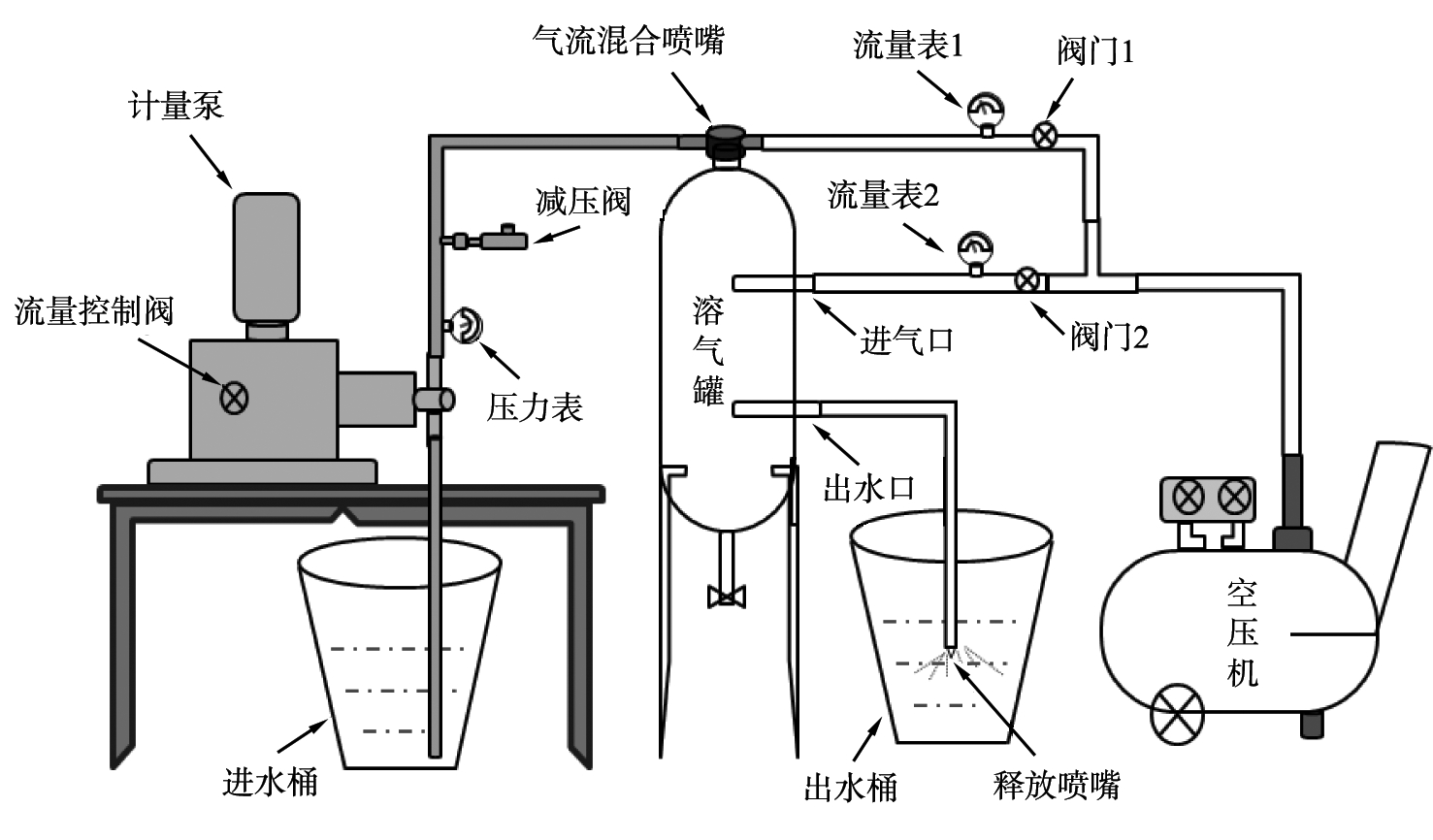 气流混合喷嘴
流量表1
阀门1
计量泵
减压阀
流量表2
流量控制阀
溶气罐
进气口
阀门2
压力表
出水口
空压机
进水桶
出水桶
释放喷嘴